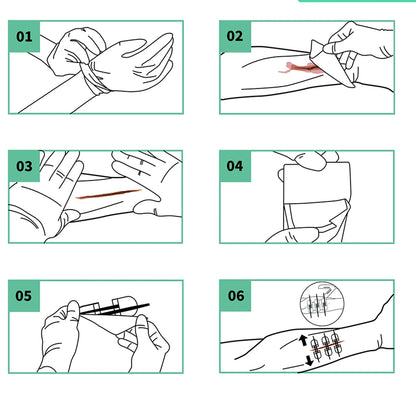 01

02

03

04

05

06